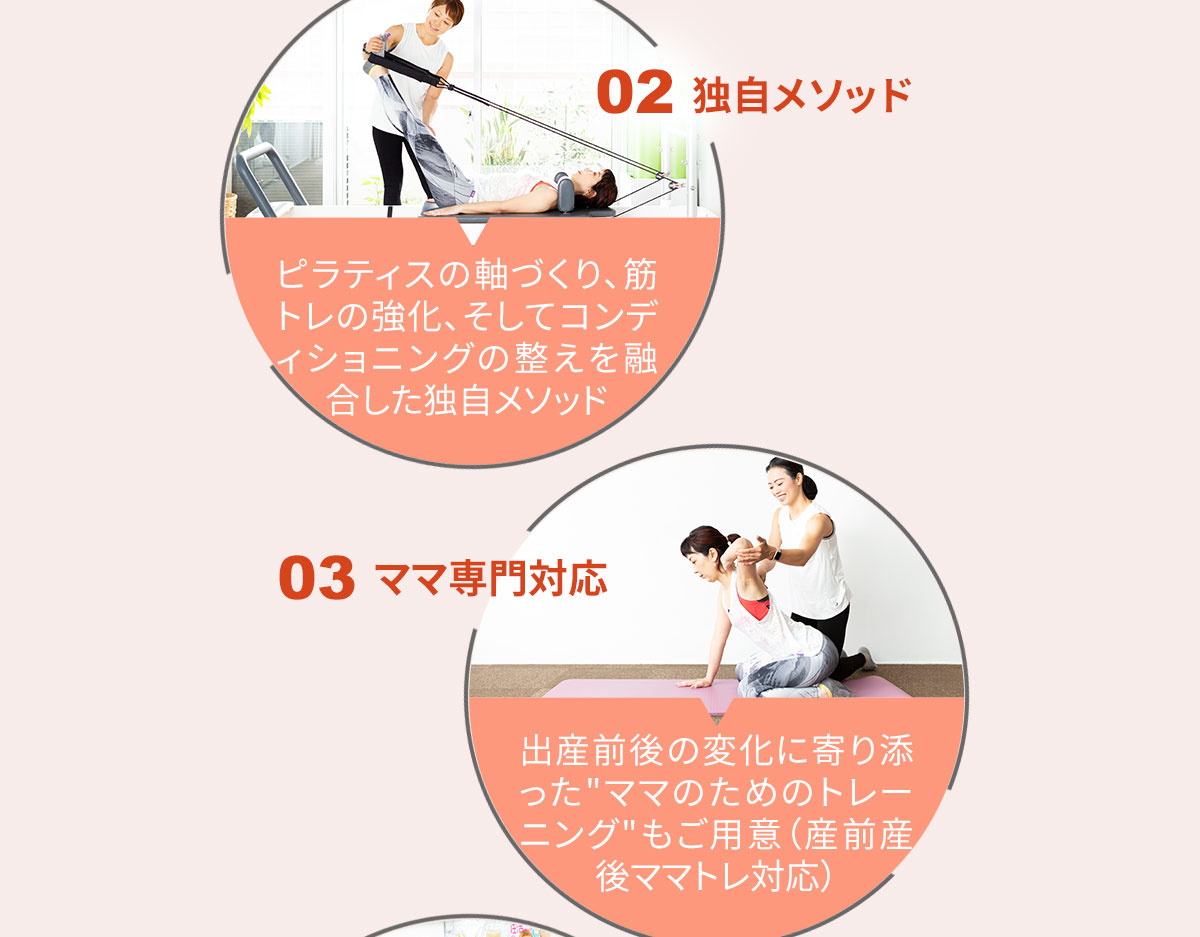 02 独自メソッド

ピラティスの軸づくり、筋トレの強化、そしてコンディショニングの整えを融合した独自メソッド

03 ママ専門対応

出産前後の変化に寄り添った"ママのためのトレーニング"もご用意（産前産後ママトレ対応）